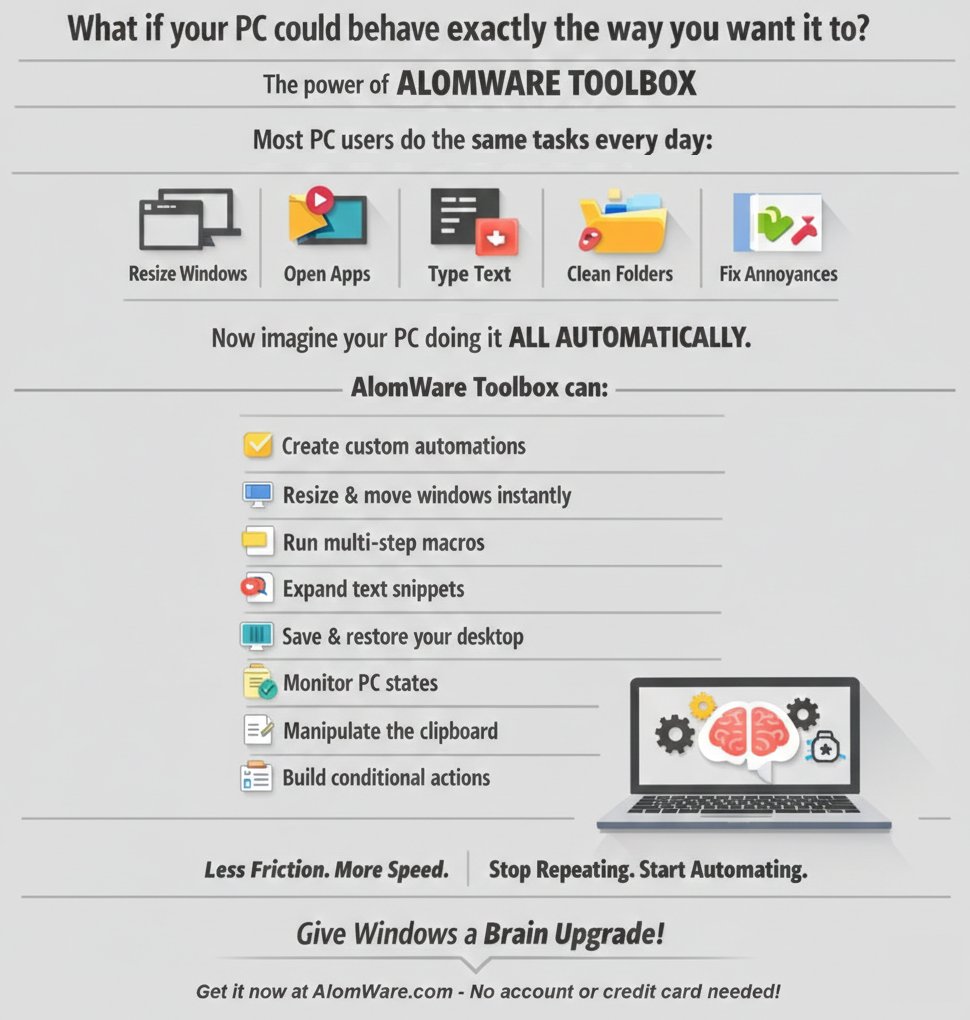 What if your PC could behave exactly the way you want it to?

The power of ALOMWARE TOOLBOX

Most PC users do the same tasks every day:

Resize Windows

Open Apps

Type Text

Clean Folders

Fix Annoyances

Now imagine your PC doing it ALL AUTOMATICALLY.

AlomWare Toolbox can:

Create custom automations

Resize & move windows instantly

Run multi-step macros

Expand text snippets

Save & restore your desktop

Monitor PC states

Manipulate the clipboard

Build conditional actions

Less Friction. More Speed.

Stop Repeating. Start Automating.

Give Windows a Brain Upgrade!

Get it now at AlomWare.com - No account or credit card needed!